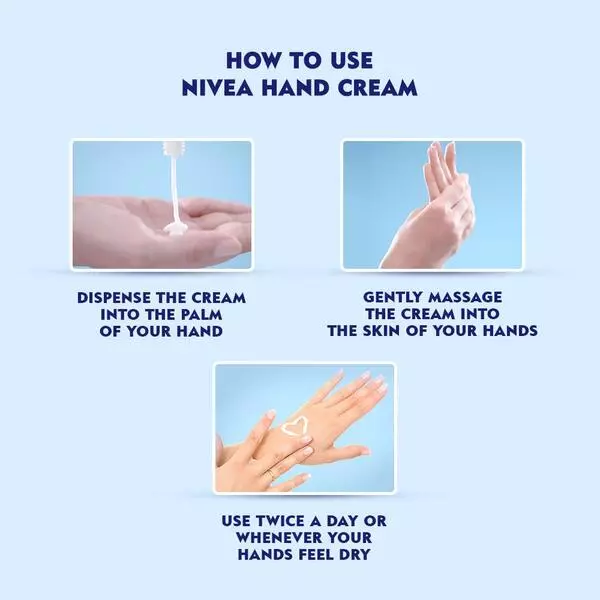 HOW TO USE
NIVEA HAND CREAM

DISPENSE THE CREAM INTO THE PALM OF YOUR HAND

GENTLY MASSAGE THE CREAM INTO THE SKIN OF YOUR HANDS

USE TWICE A DAY OR WHENEVER YOUR HANDS FEEL DRY